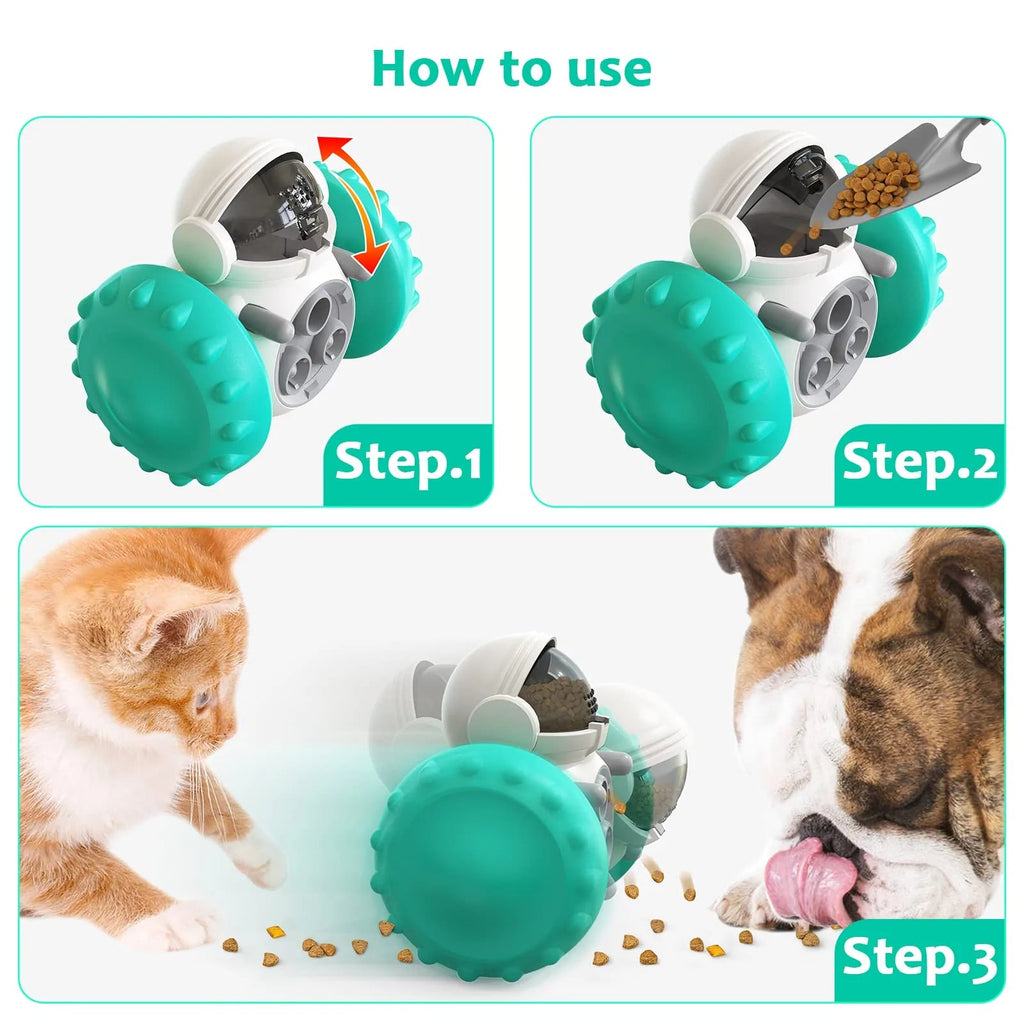 How to use

Step.1

Step.2

Step.3