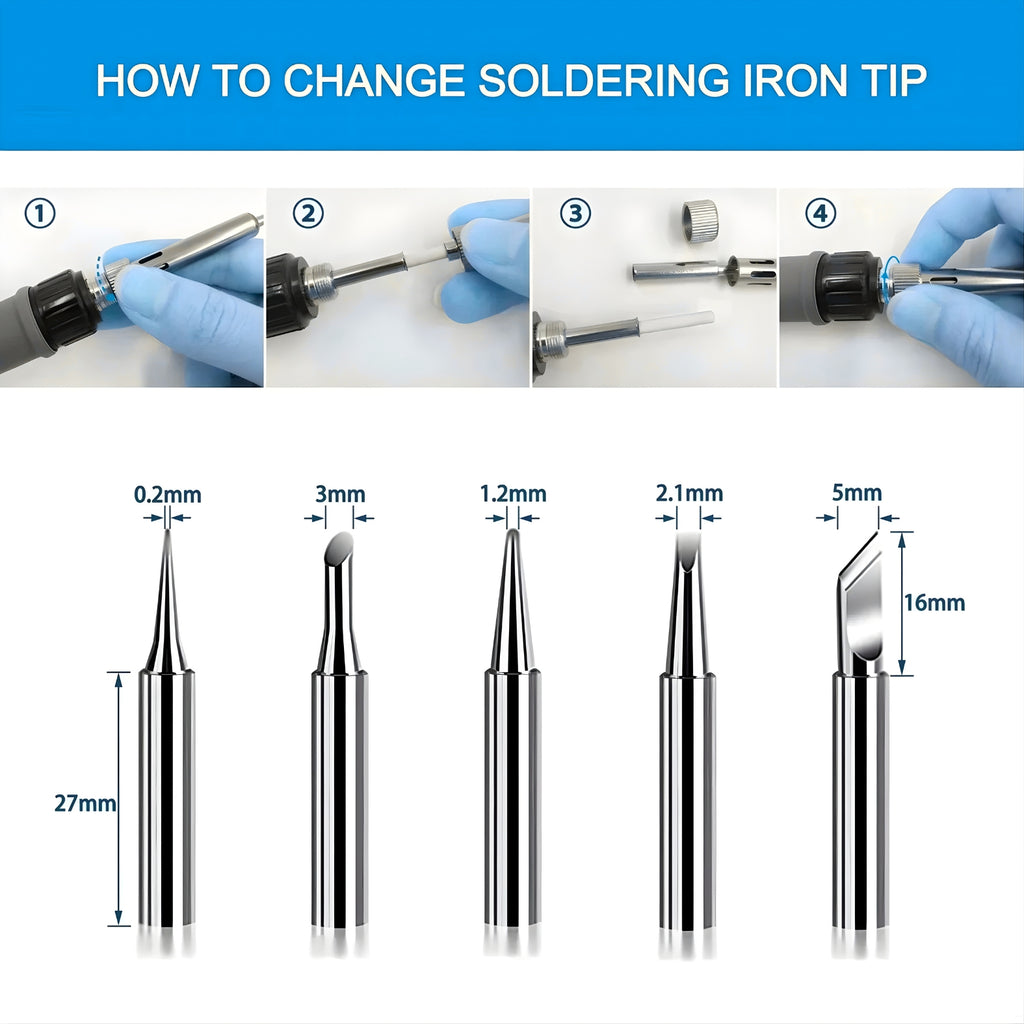 HOW TO CHANGE SOLDERING IRON TIP

①

②

③

④

0.2mm

3mm

1.2mm

2.1mm

5mm

16mm

27mm