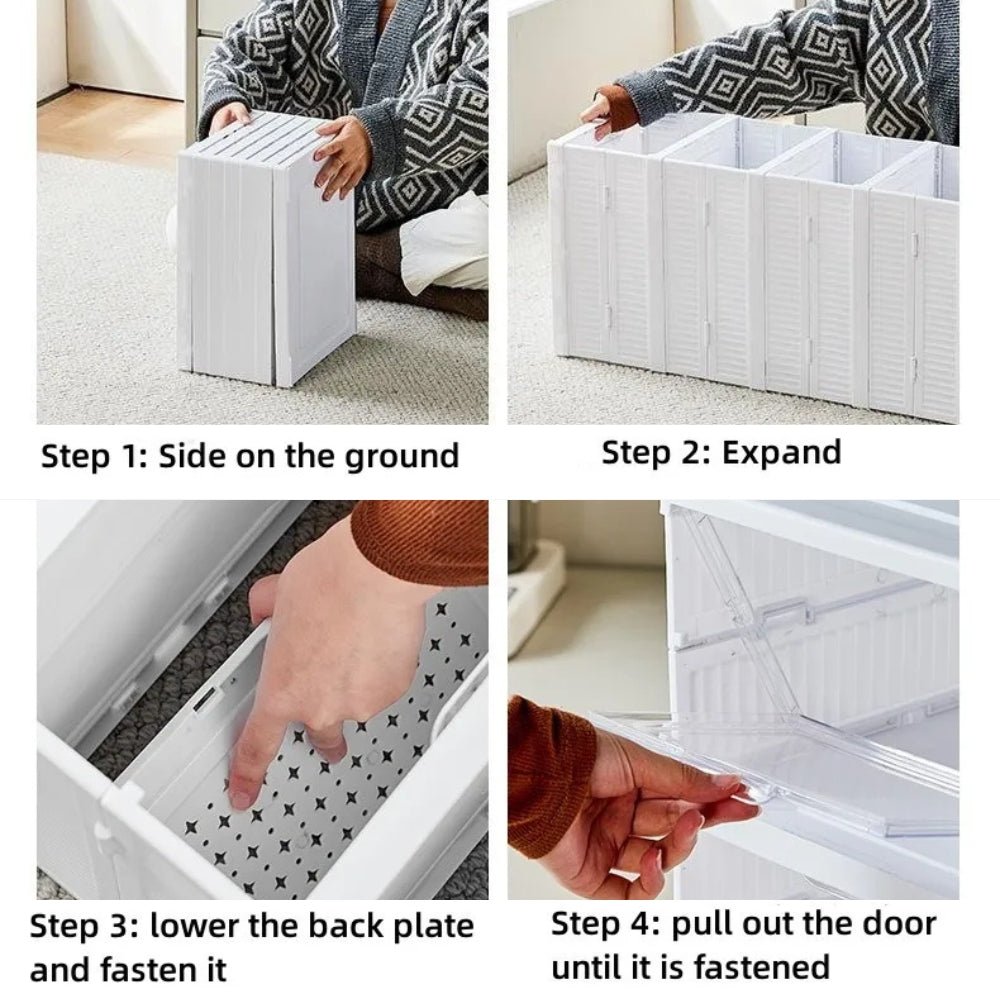 Step 1: Side on the ground

Step 2: Expand

Step 3: lower the back plate and fasten it

Step 4: pull out the door until it is fastened