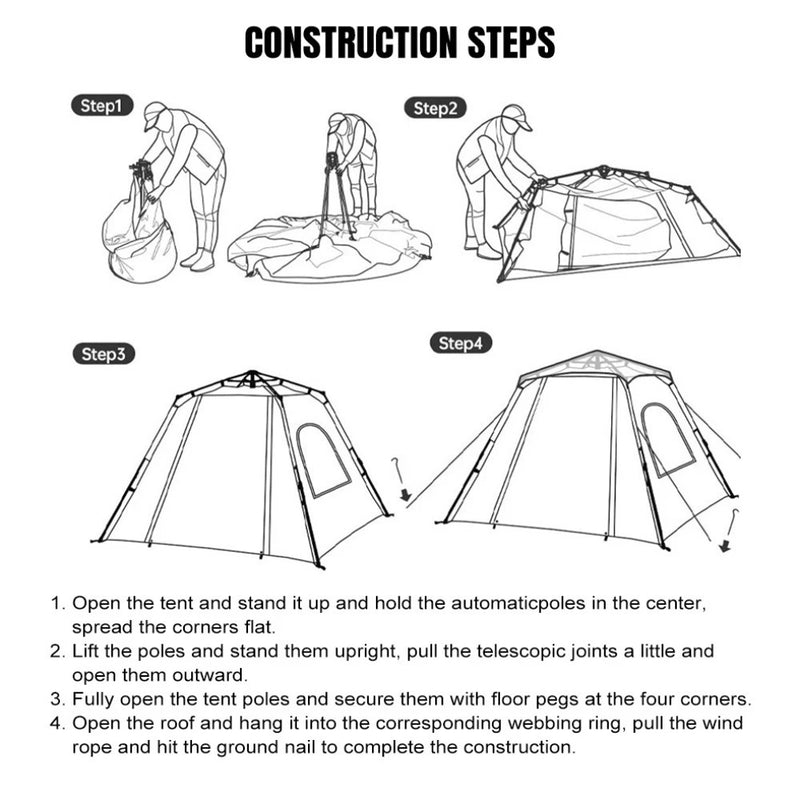 CONSTRUCTION STEPS

Step1

Step2

Step3

Step4

1. Open the tent and stand it up and hold the automaticpoles in the center, spread the corners flat.
2. Lift the poles and stand them upright, pull the telescopic joints a little and open them outward.
3. Fully open the tent poles and secure them with floor pegs at the four corners.
4. Open the roof and hang it into the corresponding webbing ring, pull the wind rope and hit the ground nail to complete the construction.