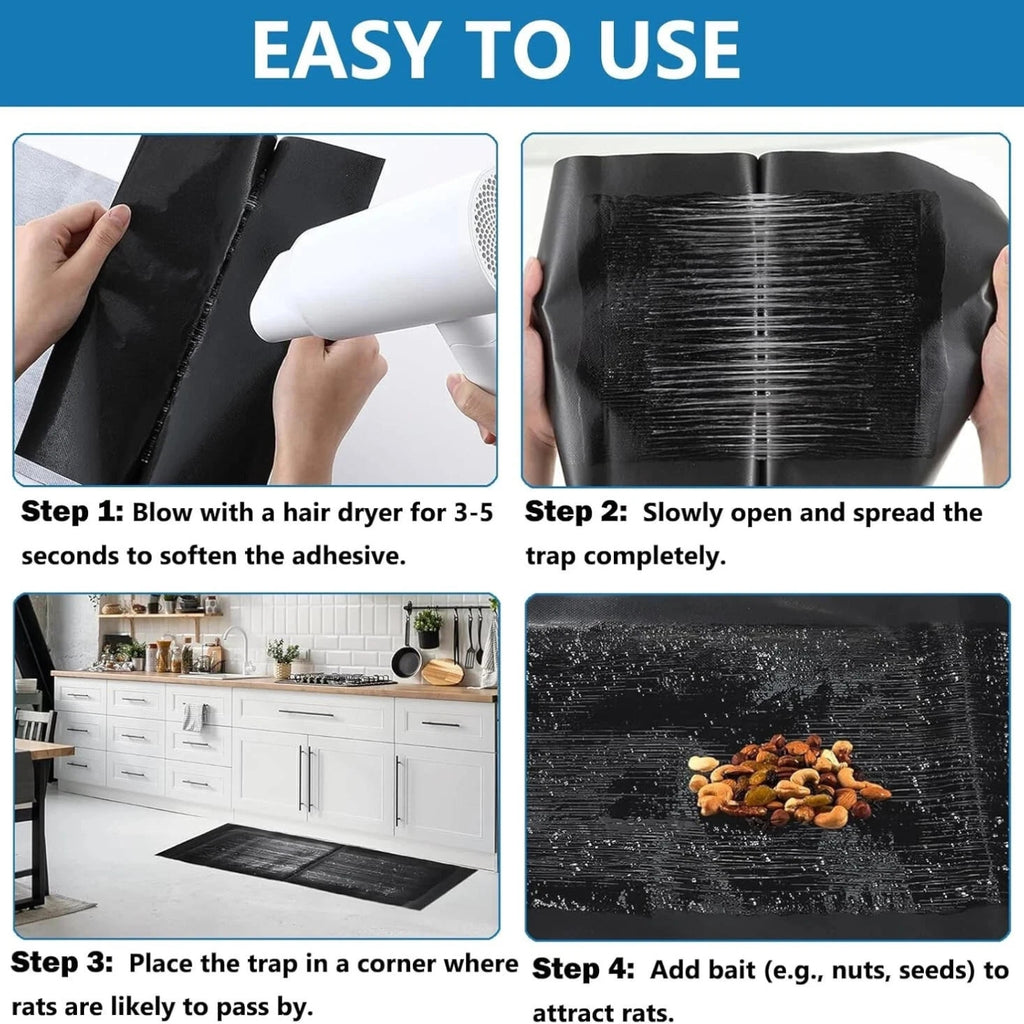 EASY TO USE

Step 1: Blow with a hair dryer for 3-5 seconds to soften the adhesive.

Step 2: Slowly open and spread the trap completely.

Step 3: Place the trap in a corner where rats are likely to pass by.

Step 4: Add bait (e.g., nuts, seeds) to attract rats.