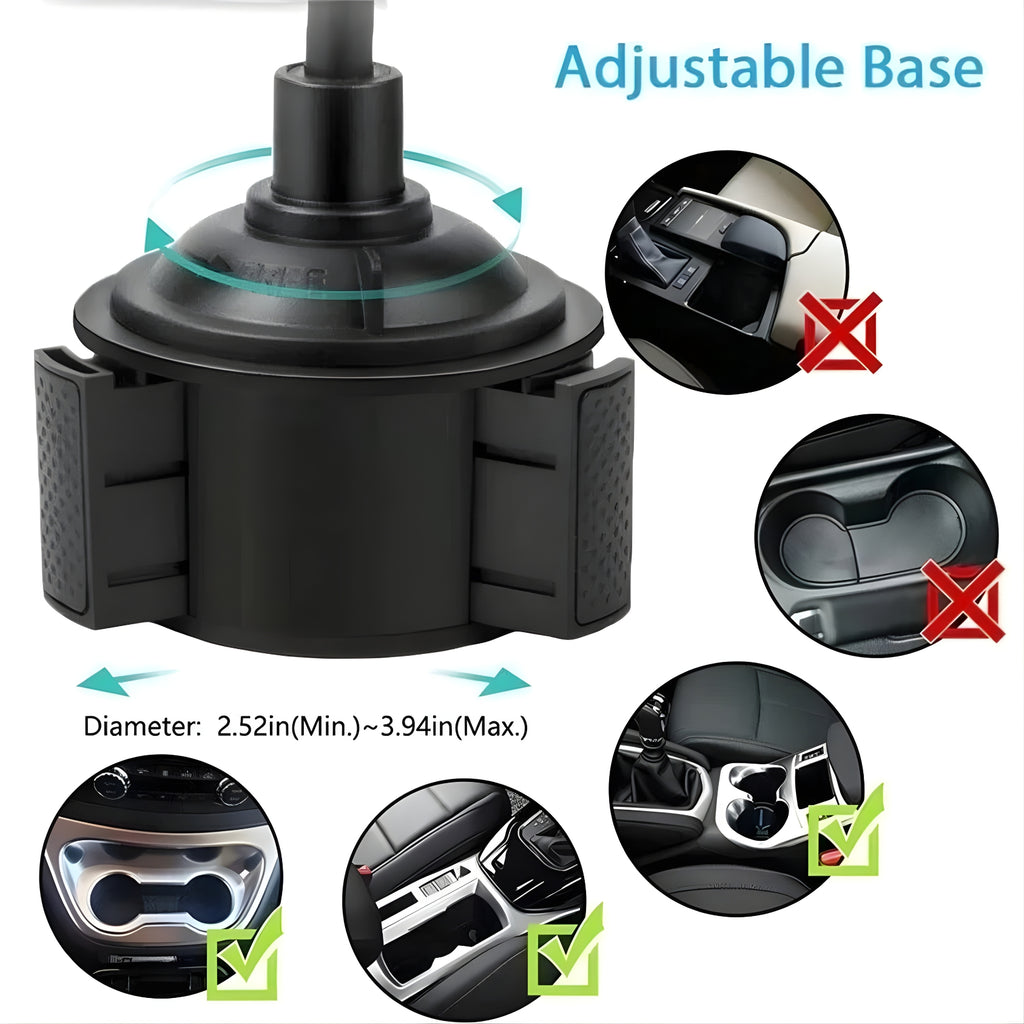 Adjustable Base

Diameter: 2.52in(Min.)~3.94in(Max.)